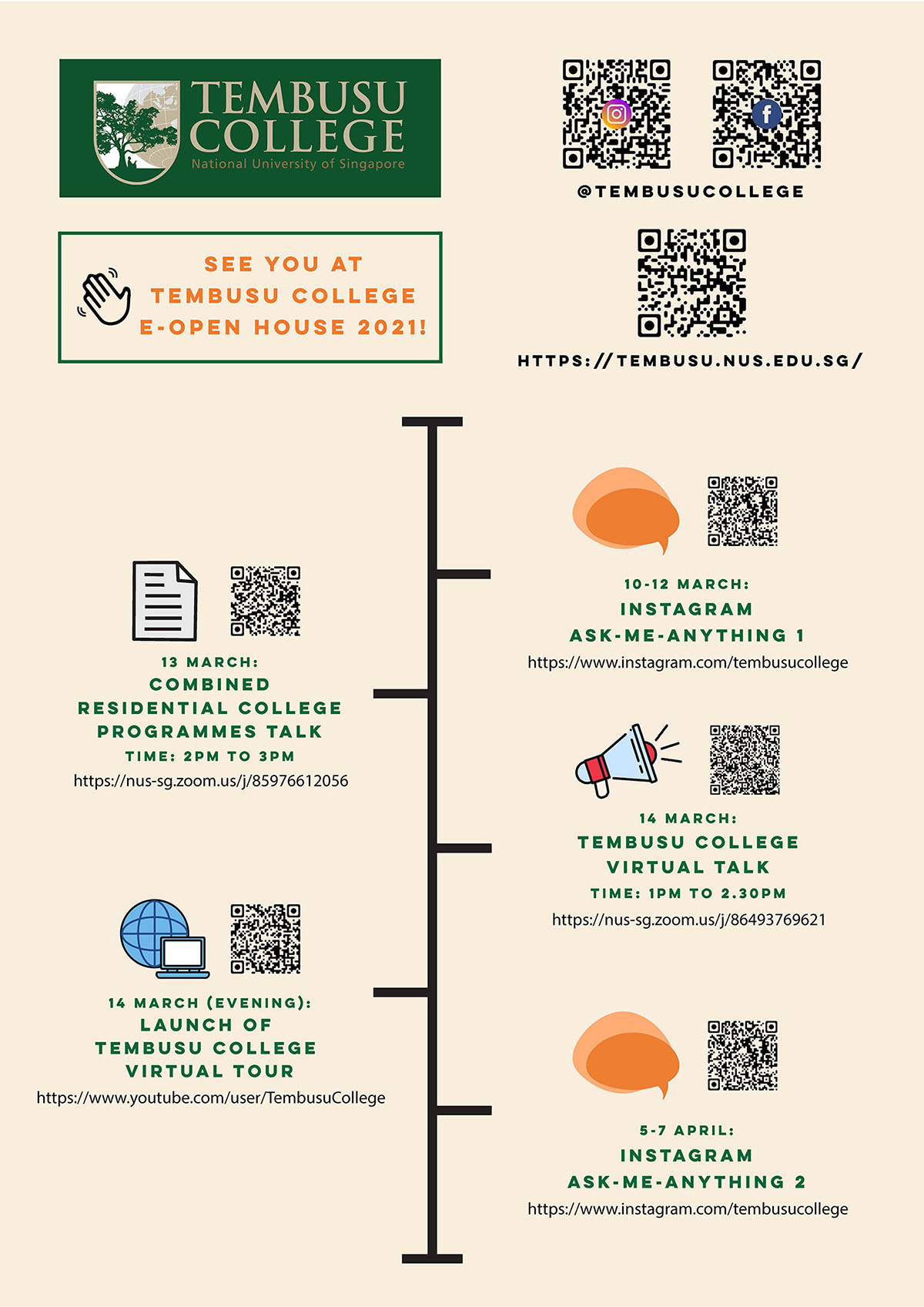 TEMBUSU COLLEGE
National University of Singapore

@TEMBUSUCOLLEGE

SEE YOU AT TEMBUSU COLLEGE E-OPEN HOUSE 2021!

HTTPS://TEMBUSU.NUS.EDU.SG/

10-12 MARCH:
INSTAGRAM ASK-ME-ANYTHING 1
https://www.instagram.com/tembusucollege

13 MARCH:
COMBINED RESIDENTIAL COLLEGE PROGRAMMES TALK
TIME: 2PM TO 3PM
https://nus-sg.zoom.us/j/85976612056

14 MARCH:
TEMBUSU COLLEGE VIRTUAL TALK
TIME: 1PM TO 2.30PM
https://nus-sg.zoom.us/j/86493769621

14 MARCH (EVENING):
LAUNCH OF TEMBUSU COLLEGE VIRTUAL TOUR
https://www.youtube.com/user/TembusuCollege

5-7 APRIL:
INSTAGRAM ASK-ME-ANYTHING 2
https://www.instagram.com/tembusucollege